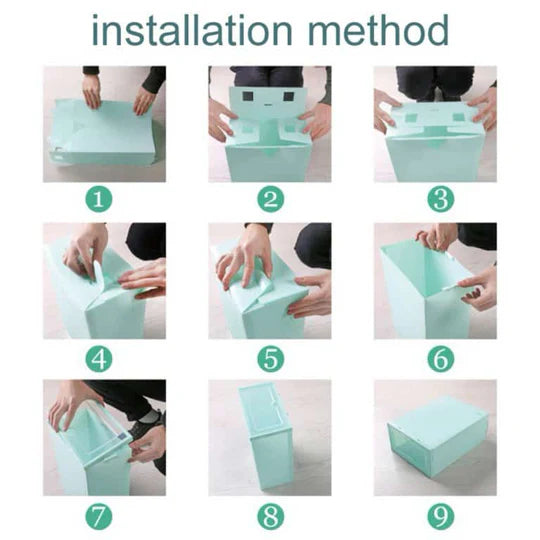 installation method

1

2

3

4

5

6

7

8

9