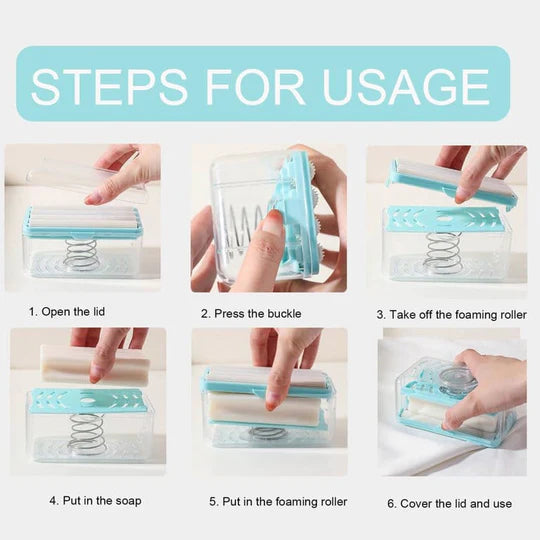 STEPS FOR USAGE

1. Open the lid

2. Press the buckle

3. Take off the foaming roller

4. Put in the soap

5. Put in the foaming roller

6. Cover the lid and use